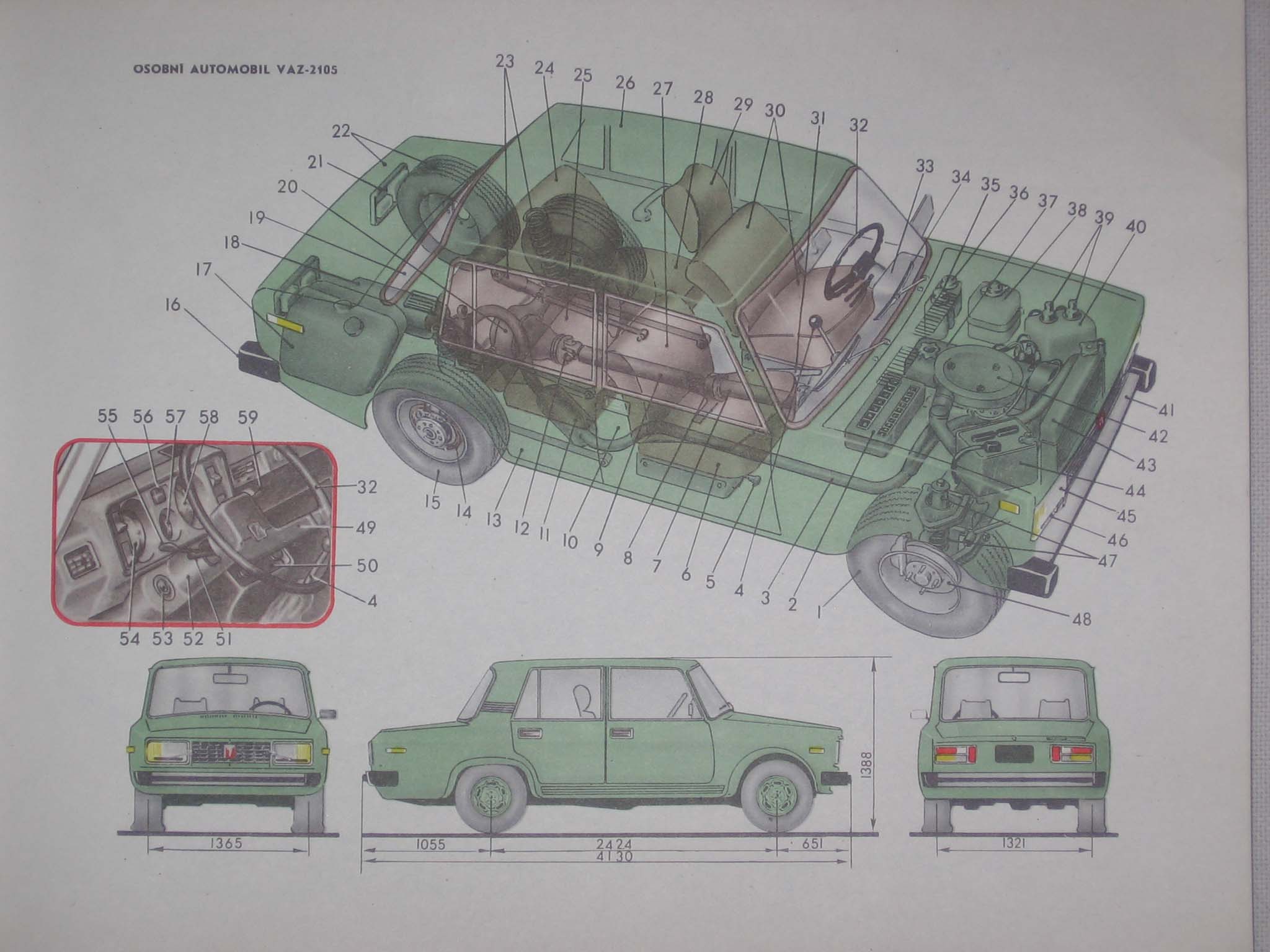 OSOBNÍ AUTOMOBIL VAZ-2105

23 24 25 26 27 28 29 30 31 32
22
21
20
19
18
17
16
33 34 35 36 37 38 39 40
41
42
43
44
45
46
47
48
15 14 13 12 11 10 9 8 7 6 5 4 3 2 1

55 56 57 58 59
32
49
50
4
54 53 52 51

1365
1055
2424
651
4130
1388
1321